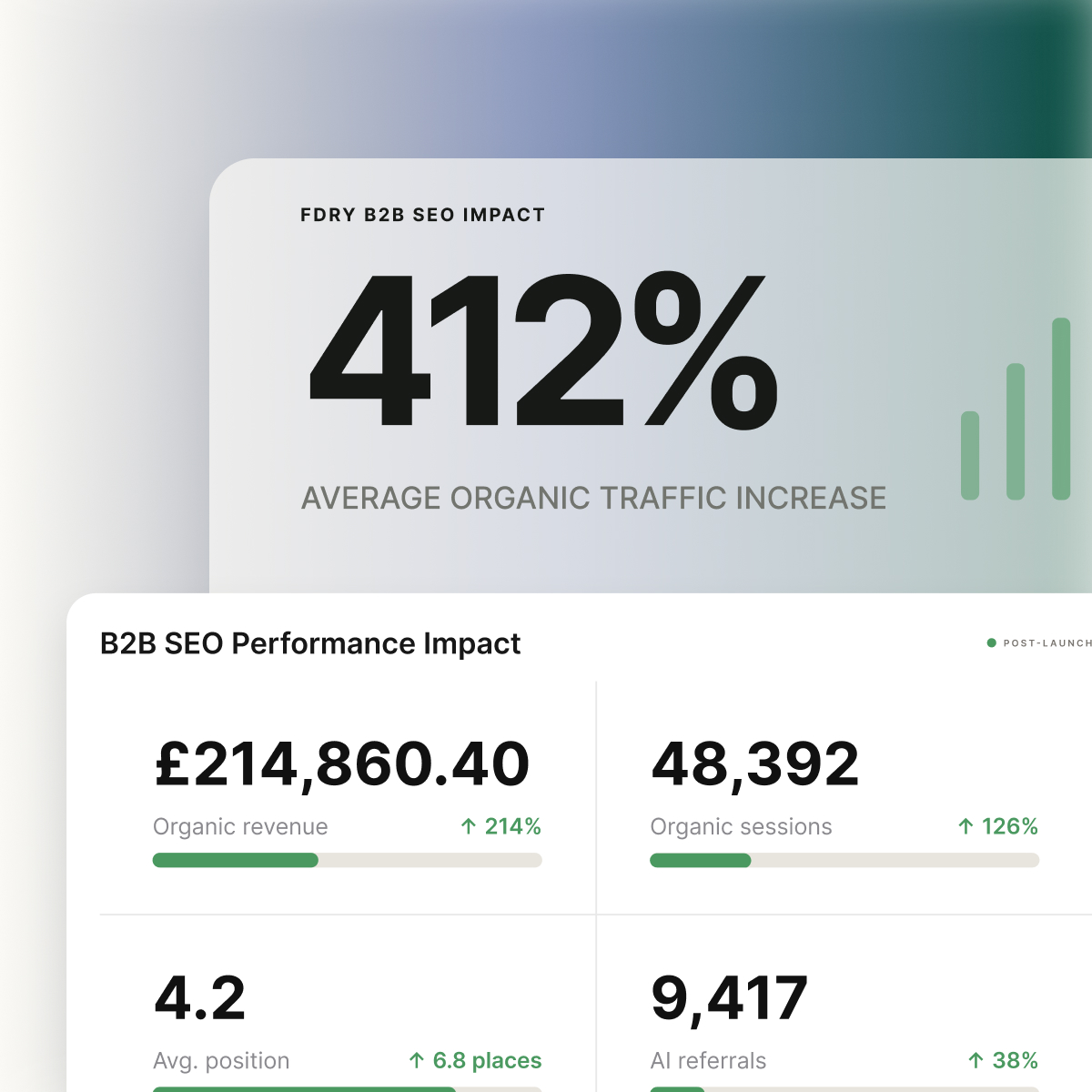 FDRY B2B SEO IMPACT

412%

AVERAGE ORGANIC TRAFFIC INCREASE

B2B SEO Performance Impact

POST-LAUNCH

£214,860.40

Organic revenue ↑ 214%

48,392

Organic sessions ↑ 126%

4.2

Avg. position ↑ 6.8 places

9,417

AI referrals ↑ 38%